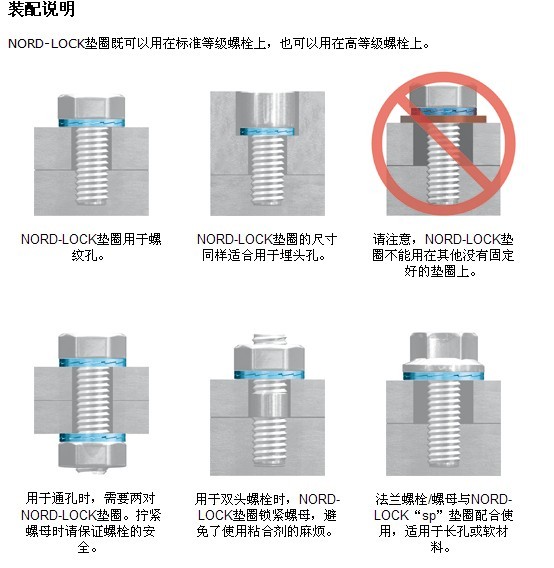 装配说明

NORD-LOCK垫圈既可以用在标准等级螺栓上，也可以用在高等级螺栓上。

NORD-LOCK垫圈用于螺纹孔。

NORD-LOCK垫圈的尺寸同样适合用于埋头孔。

请注意，NORD-LOCK垫圈不能用在其他没有固定好的垫圈上。

用于通孔时，需要两对NORD-LOCK垫圈。拧紧螺母时请保证螺栓的安全。

用于双头螺栓时，NORD-LOCK垫圈锁紧螺母，避免了使用粘合剂的麻烦。

法兰螺栓/螺母与NORD-LOCK“sp”垫圈配合使用，适用于长孔或软材料。